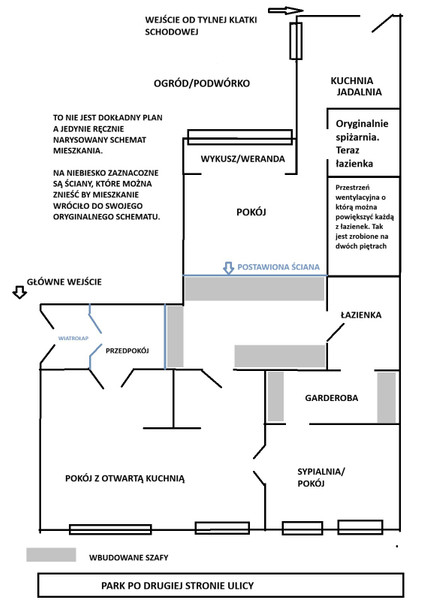 WEJŚCIE OD TYLNEJ KLATKI SCHODOWEJ

OGRÓD/PODWÓRKO

KUCHNIA JADALNIA

TO NIE JEST DOKŁADNY PLAN A JEDYNIE RĘCZNIE NARYSOWANY SCHEMAT MIESZKANIA.

NA NIEBIESKO ZAZNACOZNE SĄ ŚCIANY, KTÓRE MOŻNA ZNIEŚĆ BY MIESZKANIE WRÓCIŁO DO SWOJEGO ORYGINALNEGO SCHEMATU.

Oryginalnie spiżarnia. Teraz łazienka

WYKUSZ/WERANDA

Przestrzeń wentylacyjna o którą można powiększyć każdą z łazienek. Tak jest zrobione na dwóch piętrach

POKÓJ

POSTAWIONA ŚCIANA

GŁÓWNE WEJŚCIE

ŁAZIENKA

WIATROŁAP

PRZEDPOKÓJ

GARDEROBA

POKÓJ Z OTWARTĄ KUCHNIĄ

SYPIALNIA/ POKÓJ

WBUDOWANE SZAFY

PARK PO DRUGIEJ STRONIE ULICY